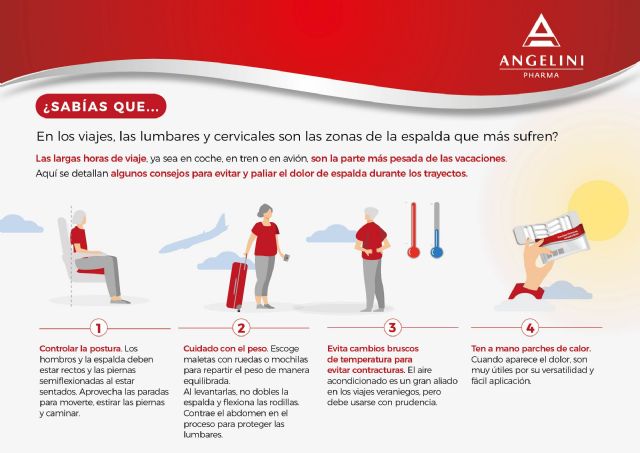 ANGELINI
PHARMA

¿SABÍAS QUE...

En los viajes, las lumbares y cervicales son las zonas de la espalda que más sufren?

Las largas horas de viaje, ya sea en coche, en tren o en avión, son la parte más pesada de las vacaciones.
Aquí se detallan algunos consejos para evitar y paliar el dolor de espalda durante los trayectos.

1

Controlar la postura. Los hombros y la espalda deben estar rectos y las piernas semiflexionadas al estar sentados. Aprovecha las paradas para moverte, estirar las piernas y caminar.

2

Cuidado con el peso. Escoge maletas con ruedas o mochilas para repartir el peso de manera equilibrada.
Al levantarlas, no dobles la espalda y flexiona las rodillas. Contrae el abdomen en el proceso para proteger las lumbares.

3

Evita cambios bruscos de temperatura para evitar contracturas. El aire acondicionado es un gran aliado en los viajes veraniegos, pero debe usarse con prudencia.

4

Ten a mano parches de calor. Cuando aparece el dolor, son muy útiles por su versatilidad y fácil aplicación.