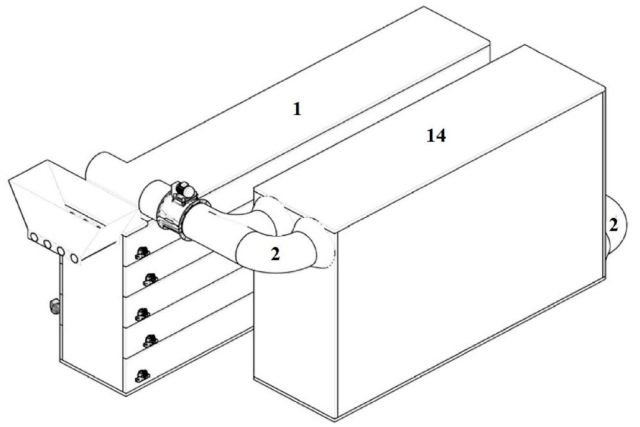 1
14
2
2