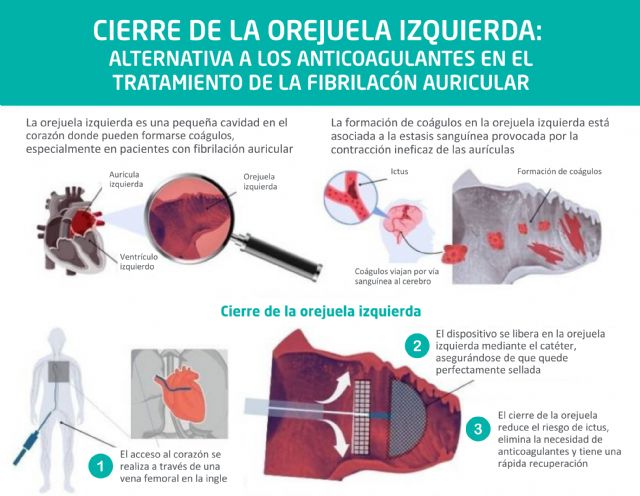 CIERRE DE LA OREJUELA IZQUIERDA: ALTERNATIVA A LOS ANTICOAGULANTES EN EL TRATAMIENTO DE LA FIBRILACÓN AURICULAR

La orejuela izquierda es una pequeña cavidad en el corazón donde pueden formarse coágulos, especialmente en pacientes con fibrilación auricular

Aurícula izquierda

Orejuela izquierda

Ventrículo izquierdo

La formación de coágulos en la orejuela izquierda está asociada a la estasis sanguínea provocada por la contracción ineficaz de las aurículas

Ictus

Formación de coágulos

Coágulos viajan por vía sanguínea al cerebro

Cierre de la orejuela izquierda

1 El acceso al corazón se realiza a través de una vena femoral en la ingle

2 El dispositivo se libera en la orejuela izquierda mediante el catéter, asegurándose de que quede perfectamente sellada

3 El cierre de la orejuela reduce el riesgo de ictus, elimina la necesidad de anticoagulantes y tiene una rápida recuperación