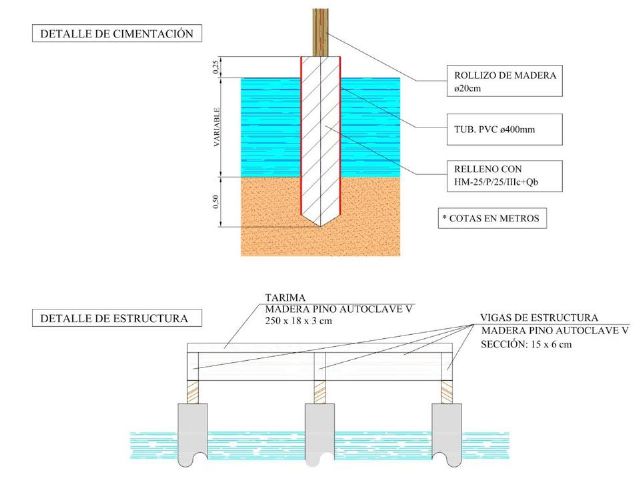 DETALLE DE CIMENTACIÓN

0.25

VARIABLE

0.50

ROLLIZO DE MADERA
ø20cm

TUB. PVC ø400mm

RELLENO CON
HM-25/P/25/IIIc+Qb

* COTAS EN METROS

DETALLE DE ESTRUCTURA

TARIMA
MADERA PINO AUTOCLAVE V
250 x 18 x 3 cm

VIGAS DE ESTRUCTURA
MADERA PINO AUTOCLAVE V
SECCIÓN: 15 x 6 cm